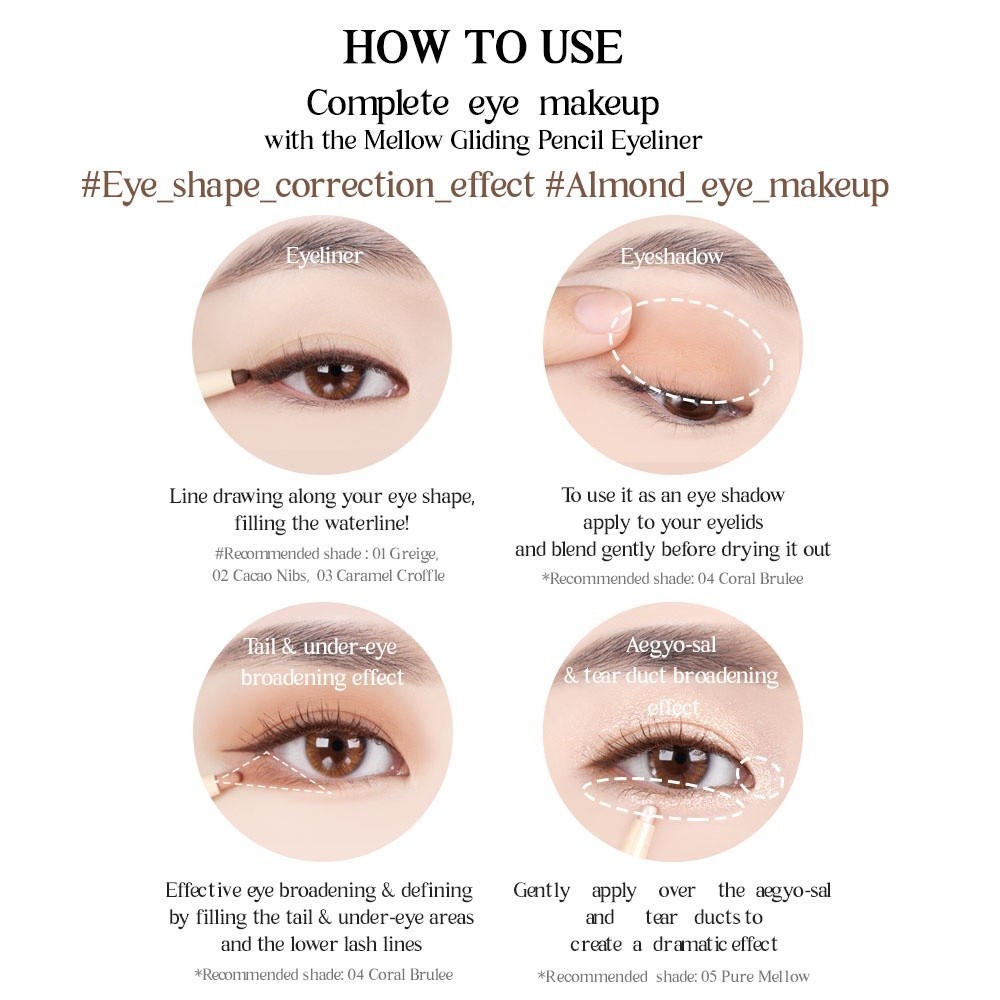 HOW TO USE

Complete eye makeup
with the Mellow Gliding Pencil Eyeliner

#Eye_shape_correction_effect #Almond_eye_makeup

Eyeliner

Line drawing along your eye shape, filling the waterline!

#Recommended shade : 01 Greige, 02 Cacao Nibs, 03 Caramel Croffle

Eyeshadow

To use it as an eye shadow apply to your eyelids and blend gently before drying it out

*Recommended shade: 04 Coral Brulee

Tail & under-eye broadening effect

Effective eye broadening & defining by filling the tail & under-eye areas and the lower lash lines

*Recommended shade: 04 Coral Brulee

Aegyo-sal & tear duct broadening effect

Gently apply over the aegyo-sal and tear ducts to create a dramatic effect

*Recommended shade: 05 Pure Mellow