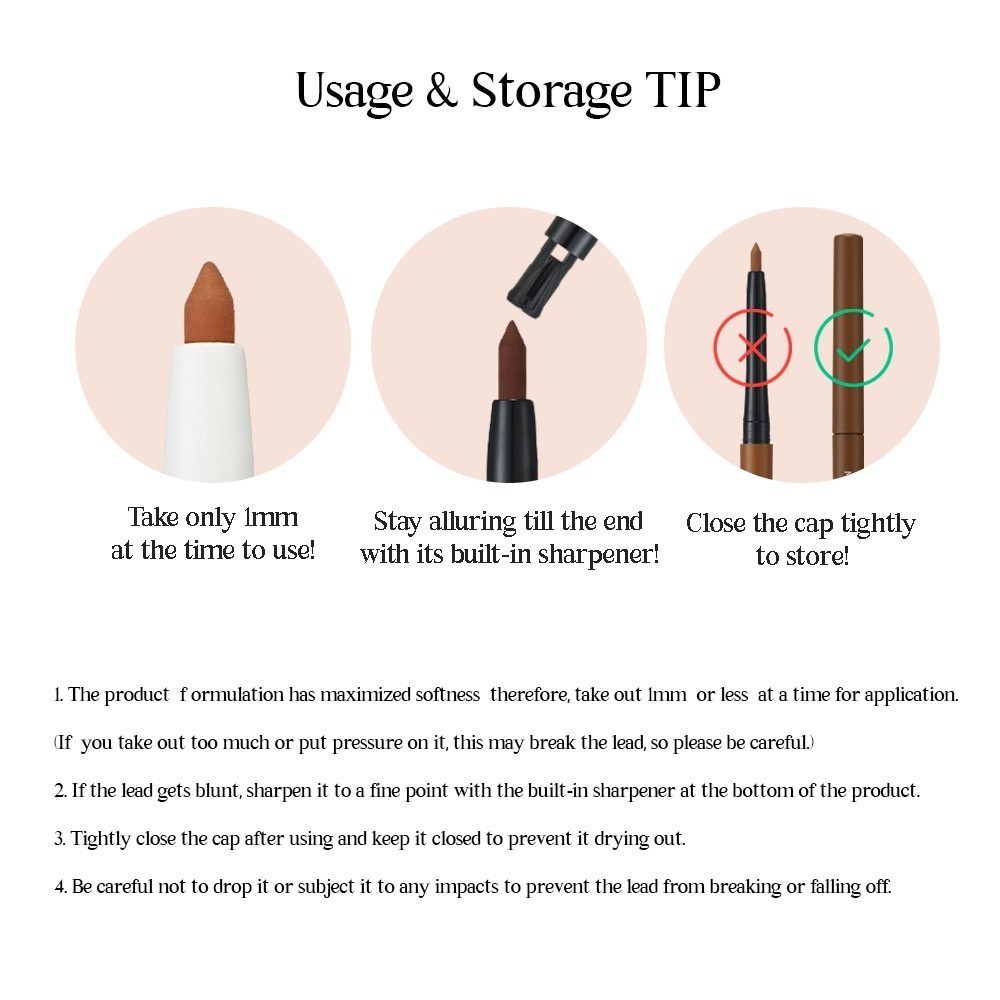 Usage & Storage TIP

Take only 1mm at the time to use!

Stay alluring till the end with its built-in sharpener!

Close the cap tightly to store!

1. The product f ormulation has maximized softness therefore, take out 1mm or less at a time for application.

(If you take out too much or put pressure on it, this may break the lead, so please be careful.)

2. If the lead gets blunt, sharpen it to a fine point with the built-in sharpener at the bottom of the product.

3. Tightly close the cap after using and keep it closed to prevent it drying out.

4. Be careful not to drop it or subject it to any impacts to prevent the lead from breaking or falling off.