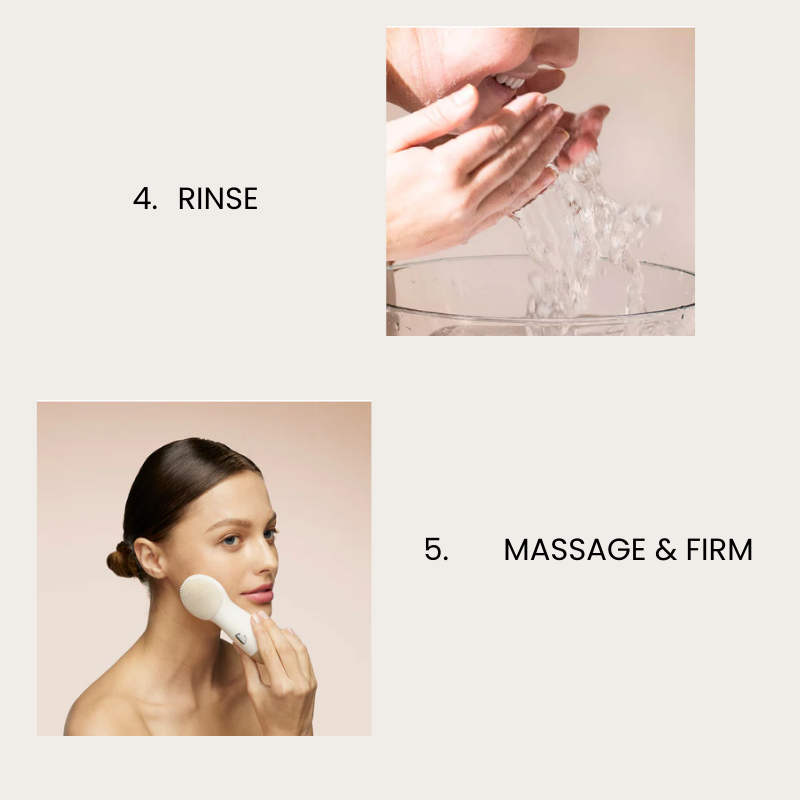 4. RINSE

5. MASSAGE & FIRM