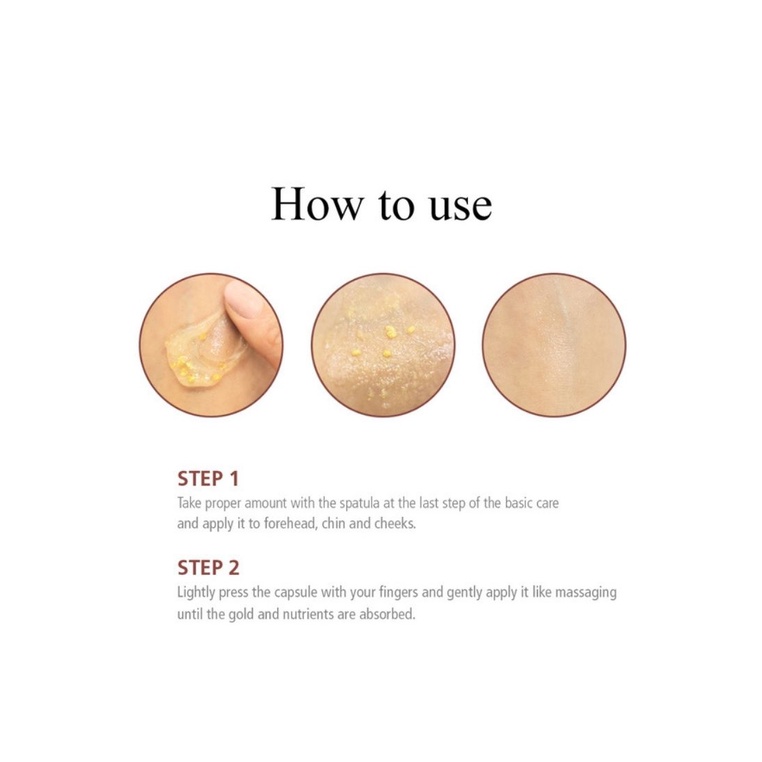 How to use

STEP 1
Take proper amount with the spatula at the last step of the basic care and apply it to forehead, chin and cheeks.

STEP 2
Lightly press the capsule with your fingers and gently apply it like massaging until the gold and nutrients are absorbed.