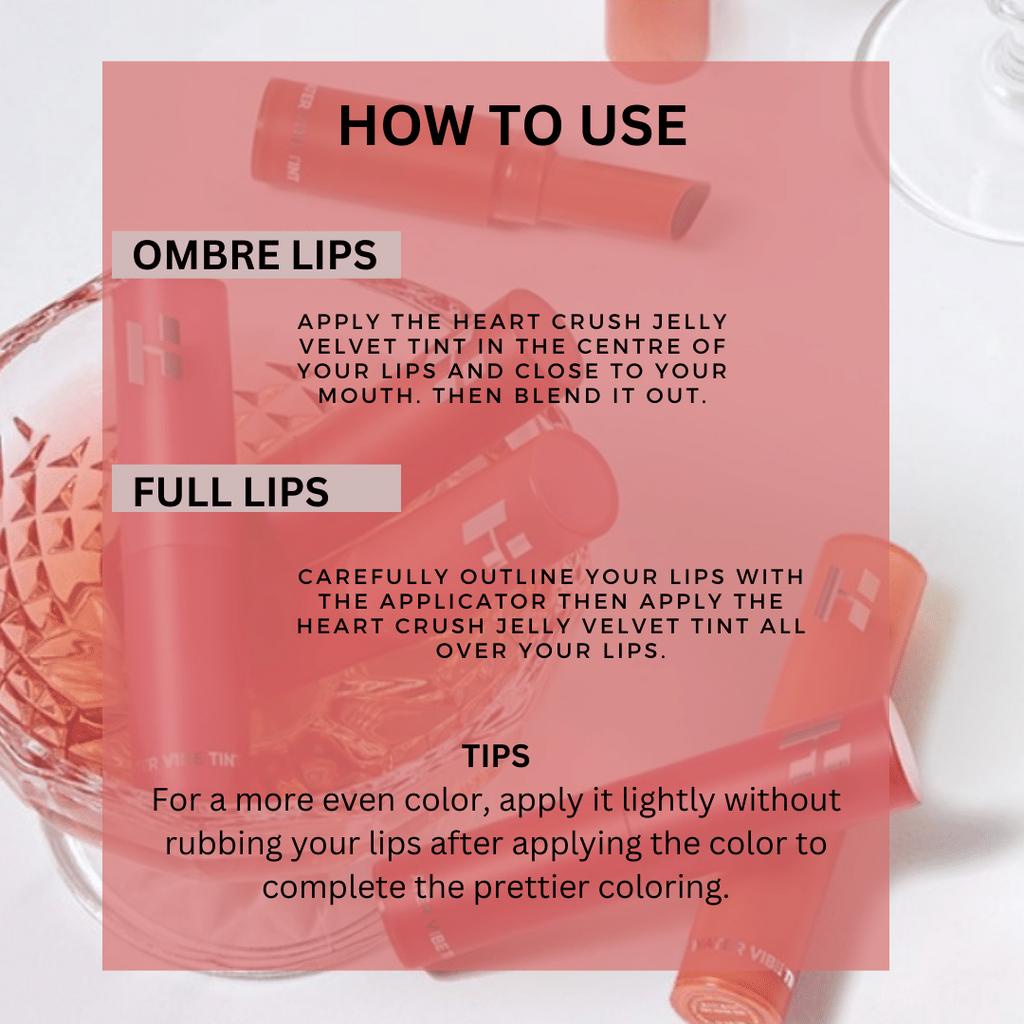 HOW TO USE

OMBRE LIPS

APPLY THE HEART CRUSH JELLY VELVET TINT IN THE CENTRE OF YOUR LIPS AND CLOSE TO YOUR MOUTH. THEN BLEND IT OUT.

FULL LIPS

CAREFULLY OUTLINE YOUR LIPS WITH THE APPLICATOR THEN APPLY THE HEART CRUSH JELLY VELVET TINT ALL OVER YOUR LIPS.

TIPS

For a more even color, apply it lightly without rubbing your lips after applying the color to complete the prettier coloring.